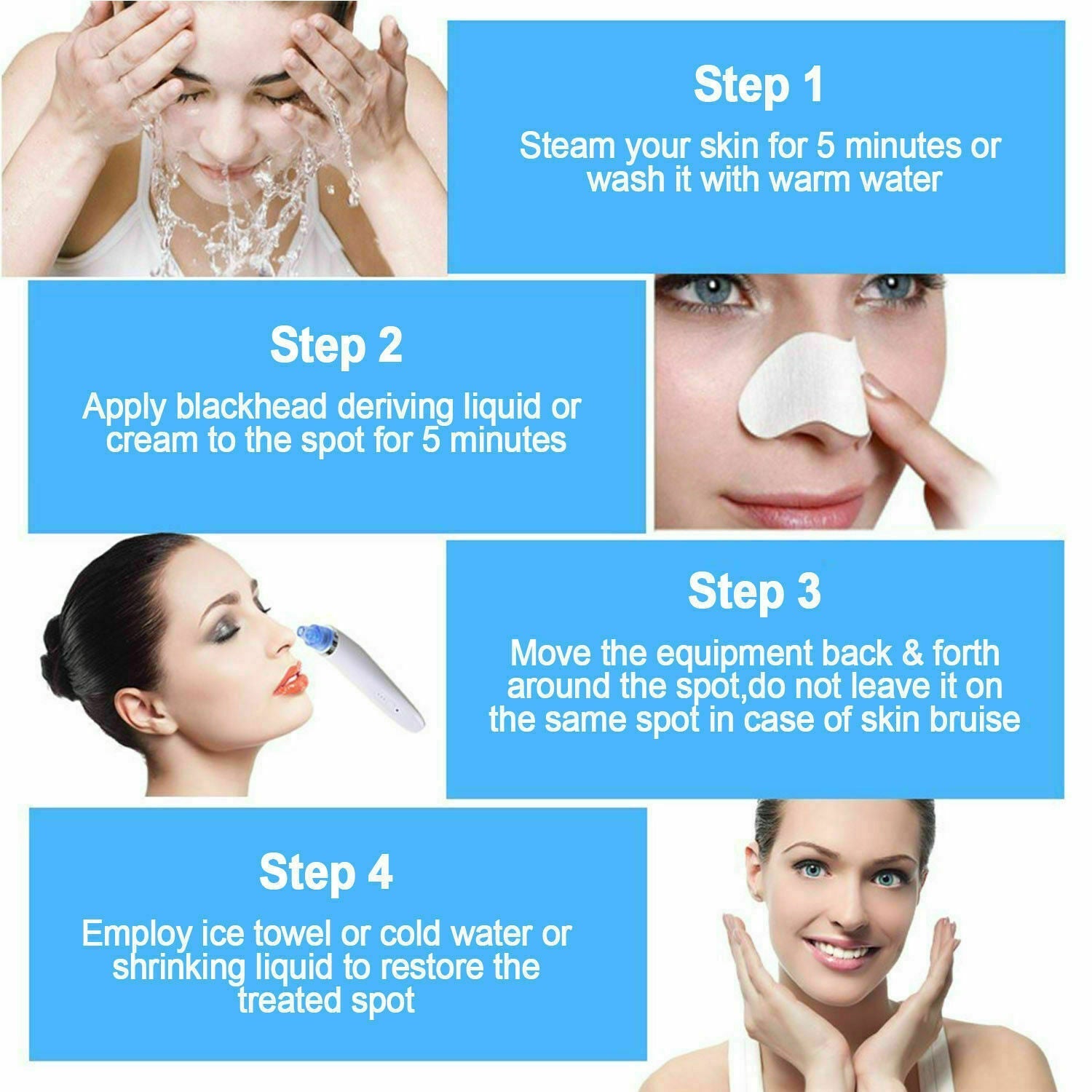 Step 1

Steam your skin for 5 minutes or wash it with warm water

Step 2

Apply blackhead deriving liquid or cream to the spot for 5 minutes

Step 3

Move the equipment back & forth around the spot,do not leave it on the same spot in case of skin bruise

Step 4

Employ ice towel or cold water or shrinking liquid to restore the treated spot